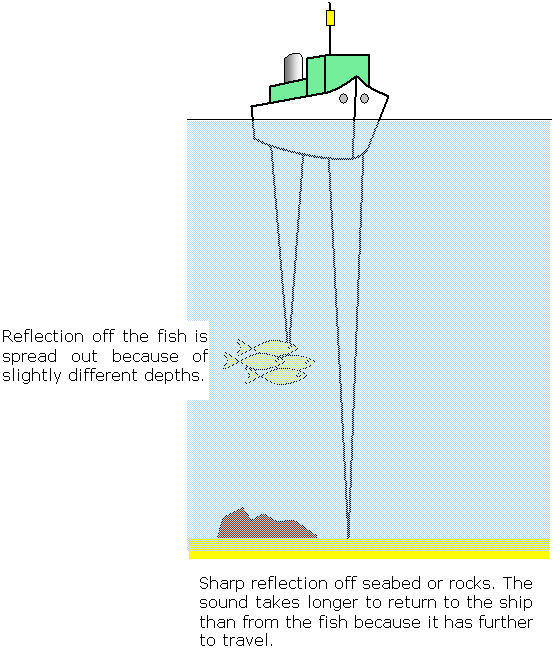 Reflection off the fish is spread out because of slightly different depths.

Sharp reflection off seabed or rocks. The sound takes longer to return to the ship than from the fish because it has further to travel.